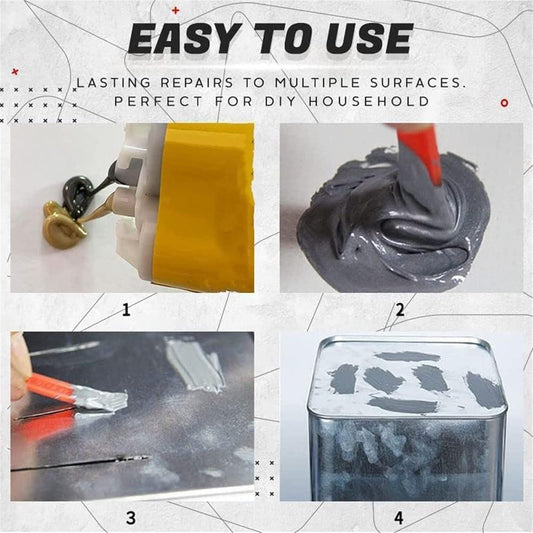 EASY TO USE

LASTING REPAIRS TO MULTIPLE SURFACES. PERFECT FOR DIY HOUSEHOLD

1

2

3

4